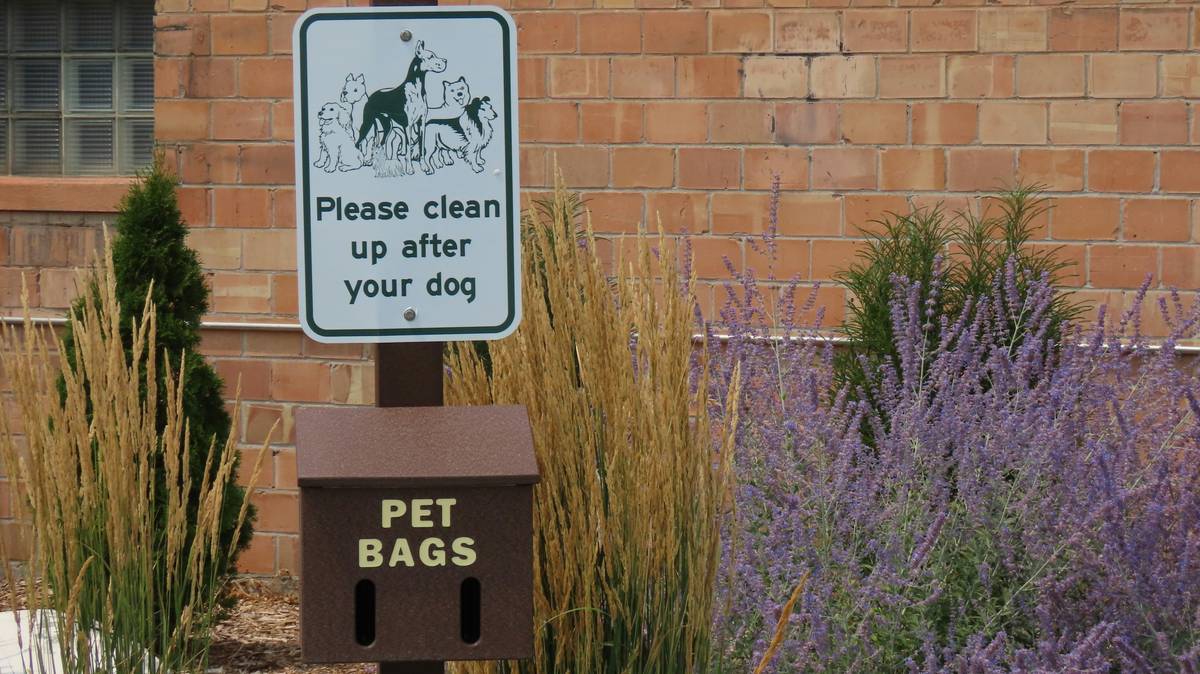 Please clean up after your dog

PET BAGS